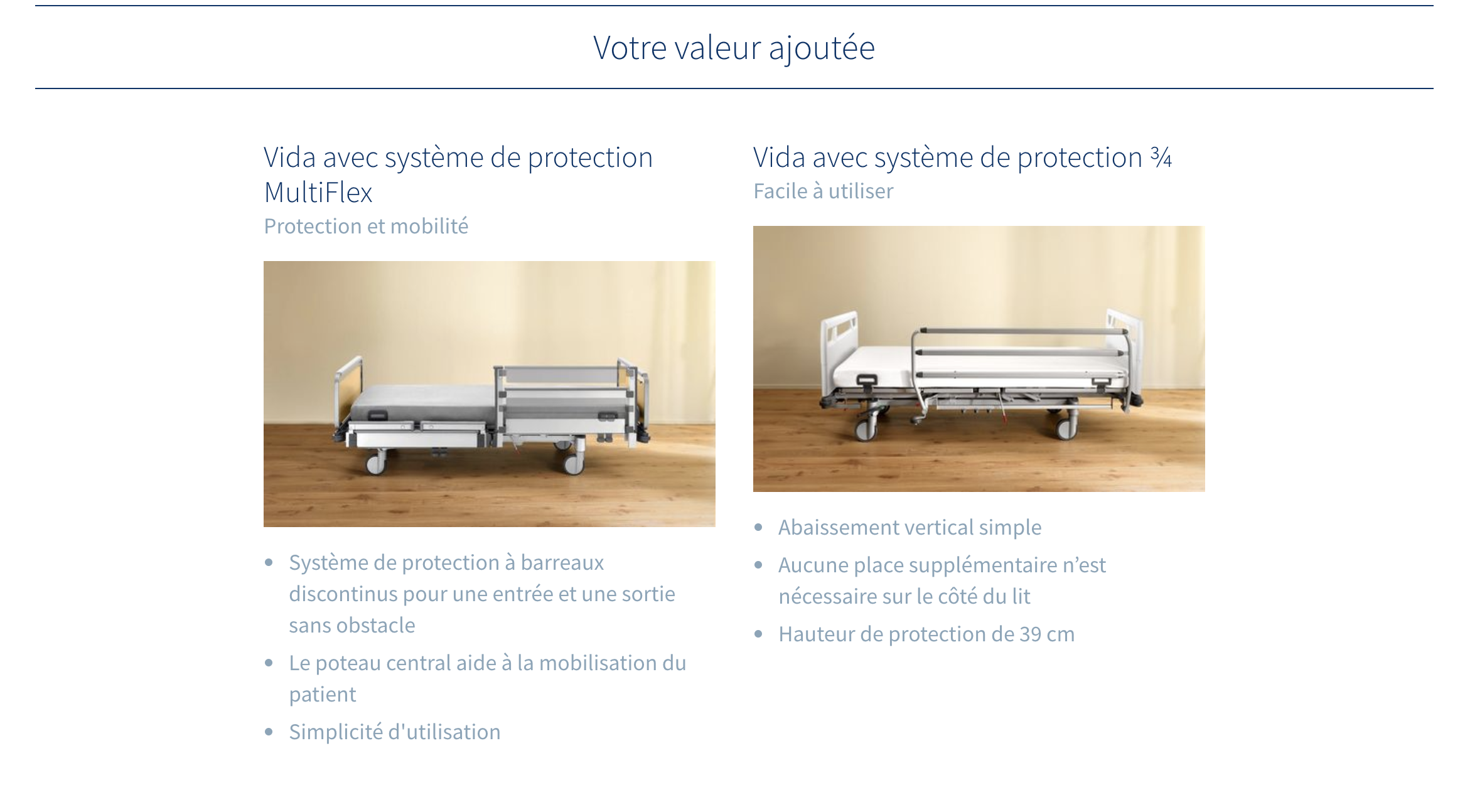 Votre valeur ajoutée

Vida avec système de protection MultiFlex
Protection et mobilité

- Système de protection à barreaux discontinus pour une entrée et une sortie sans obstacle
- Le poteau central aide à la mobilisation du patient
- Simplicité d'utilisation

Vida avec système de protection ¾
Facile à utiliser

- Abaissement vertical simple
- Aucune place supplémentaire n’est nécessaire sur le côté du lit
- Hauteur de protection de 39 cm